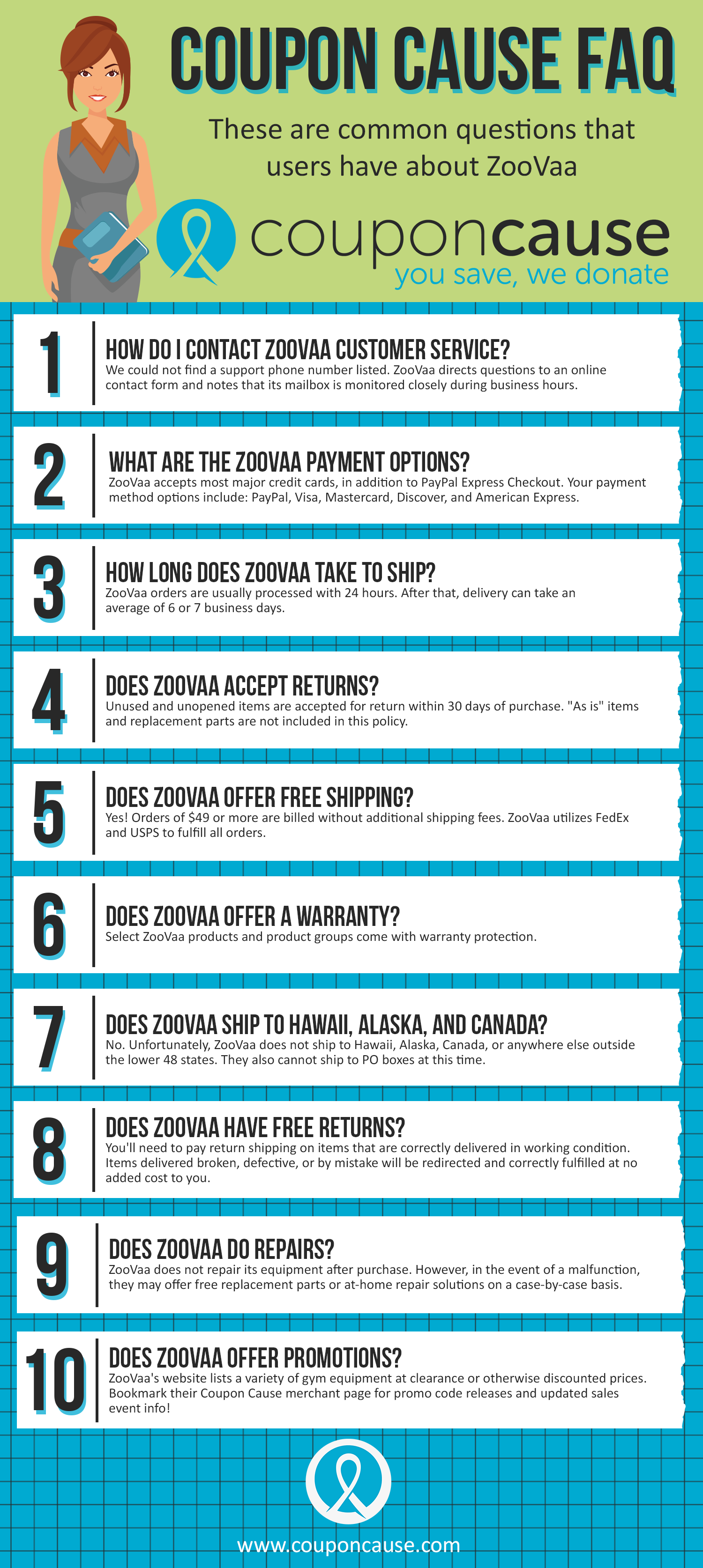 COUPON CAUSE FAQ

These are common questions that users have about ZooVaa

couponcause
you save, we donate

1
HOW DO I CONTACT ZOOVAA CUSTOMER SERVICE?
We could not find a support phone number listed. ZooVaa directs questions to an online contact form and notes that its mailbox is monitored closely during business hours.

2
WHAT ARE THE ZOOVAA PAYMENT OPTIONS?
ZooVaa accepts most major credit cards, in addition to PayPal Express Checkout. Your payment method options include: PayPal, Visa, Mastercard, Discover, and American Express.

3
HOW LONG DOES ZOOVAA TAKE TO SHIP?
ZooVaa orders are usually processed with 24 hours. After that, delivery can take an average of 6 or 7 business days.

4
DOES ZOOVAA ACCEPT RETURNS?
Unused and unopened items are accepted for return within 30 days of purchase. "As is" items and replacement parts are not included in this policy.

5
DOES ZOOVAA OFFER FREE SHIPPING?
Yes! Orders of $49 or more are billed without additional shipping fees. ZooVaa utilizes FedEx and USPS to fulfill all orders.

6
DOES ZOOVAA OFFER A WARRANTY?
Select ZooVaa products and product groups come with warranty protection.

7
DOES ZOOVAA SHIP TO HAWAII, ALASKA, AND CANADA?
No. Unfortunately, ZooVaa does not ship to Hawaii, Alaska, Canada, or anywhere else outside the lower 48 states. They also cannot ship to PO boxes at this time.

8
DOES ZOOVAA HAVE FREE RETURNS?
You'll need to pay return shipping on items that are correctly delivered in working condition. Items delivered broken, defective, or by mistake will be redirected and correctly fulfilled at no added cost to you.

9
DOES ZOOVAA DO REPAIRS?
ZooVaa does not repair its equipment after purchase. However, in the event of a malfunction, they may offer free replacement parts or at-home repair solutions on a case-by-case basis.

10
DOES ZOOVAA OFFER PROMOTIONS?
ZooVaa's website lists a variety of gym equipment at clearance or otherwise discounted prices. Bookmark their Coupon Cause merchant page for promo code releases and updated sales event info!

www.couponcause.com