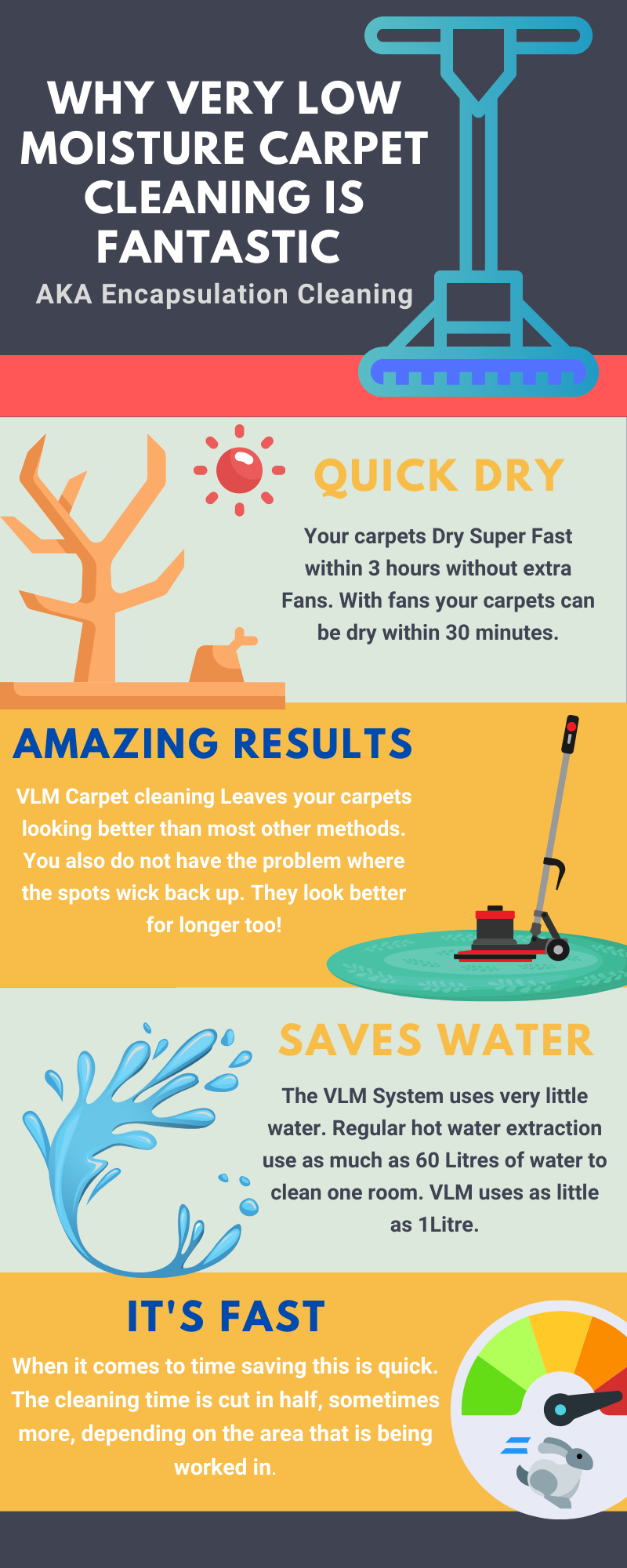 WHY VERY LOW MOISTURE CARPET CLEANING IS FANTASTIC

AKA Encapsulation Cleaning

QUICK DRY

Your carpets Dry Super Fast within 3 hours without extra Fans. With fans your carpets can be dry within 30 minutes.

AMAZING RESULTS

VLM Carpet cleaning Leaves your carpets looking better than most other methods. You also do not have the problem where the spots wick back up. They look better for longer too!

SAVES WATER

The VLM System uses very little water. Regular hot water extraction use as much as 60 Litres of water to clean one room. VLM uses as little as 1Litre.

IT'S FAST

When it comes to time saving this is quick. The cleaning time is cut in half, sometimes more, depending on the area that is being worked in.