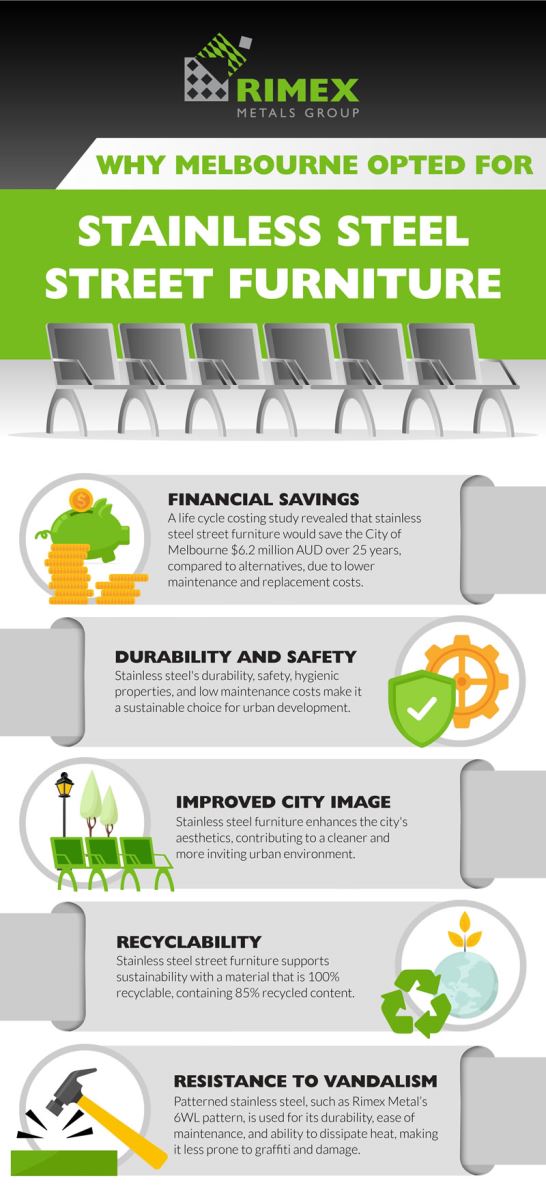 RIMEX
METALS GROUP

WHY MELBOURNE OPTED FOR

STAINLESS STEEL STREET FURNITURE

FINANCIAL SAVINGS
A life cycle costing study revealed that stainless steel street furniture would save the City of Melbourne $6.2 million AUD over 25 years, compared to alternatives, due to lower maintenance and replacement costs.

DURABILITY AND SAFETY
Stainless steel's durability, safety, hygienic properties, and low maintenance costs make it a sustainable choice for urban development.

IMPROVED CITY IMAGE
Stainless steel furniture enhances the city's aesthetics, contributing to a cleaner and more inviting urban environment.

RECYCLABILITY
Stainless steel street furniture supports sustainability with a material that is 100% recyclable, containing 85% recycled content.

RESISTANCE TO VANDALISM
Patterned stainless steel, such as Rimex Metal's 6WL pattern, is used for its durability, ease of maintenance, and ability to dissipate heat, making it less prone to graffiti and damage.