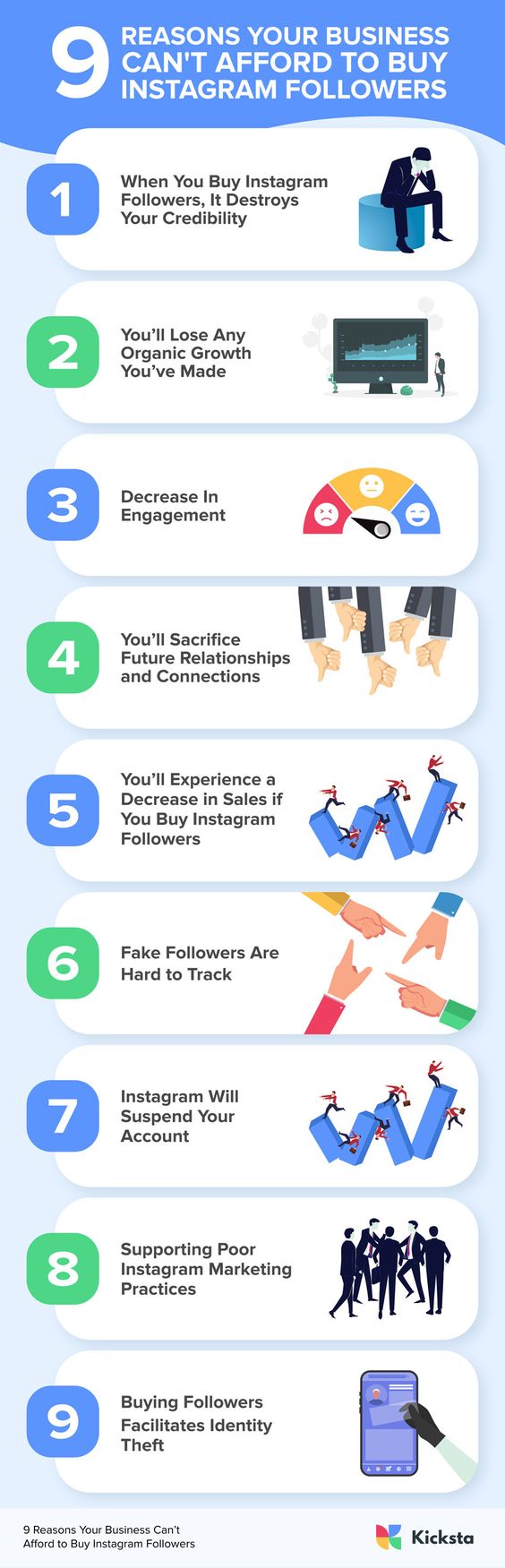 9 REASONS YOUR BUSINESS CAN'T AFFORD TO BUY INSTAGRAM FOLLOWERS

1 When You Buy Instagram Followers, It Destroys Your Credibility

2 You'll Lose Any Organic Growth You've Made

3 Decrease In Engagement

4 You'll Sacrifice Future Relationships and Connections

5 You'll Experience a Decrease in Sales if You Buy Instagram Followers

6 Fake Followers Are Hard to Track

7 Instagram Will Suspend Your Account

8 Supporting Poor Instagram Marketing Practices

9 Buying Followers Facilitates Identity Theft

9 Reasons Your Business Can't Afford to Buy Instagram Followers

Kicksta