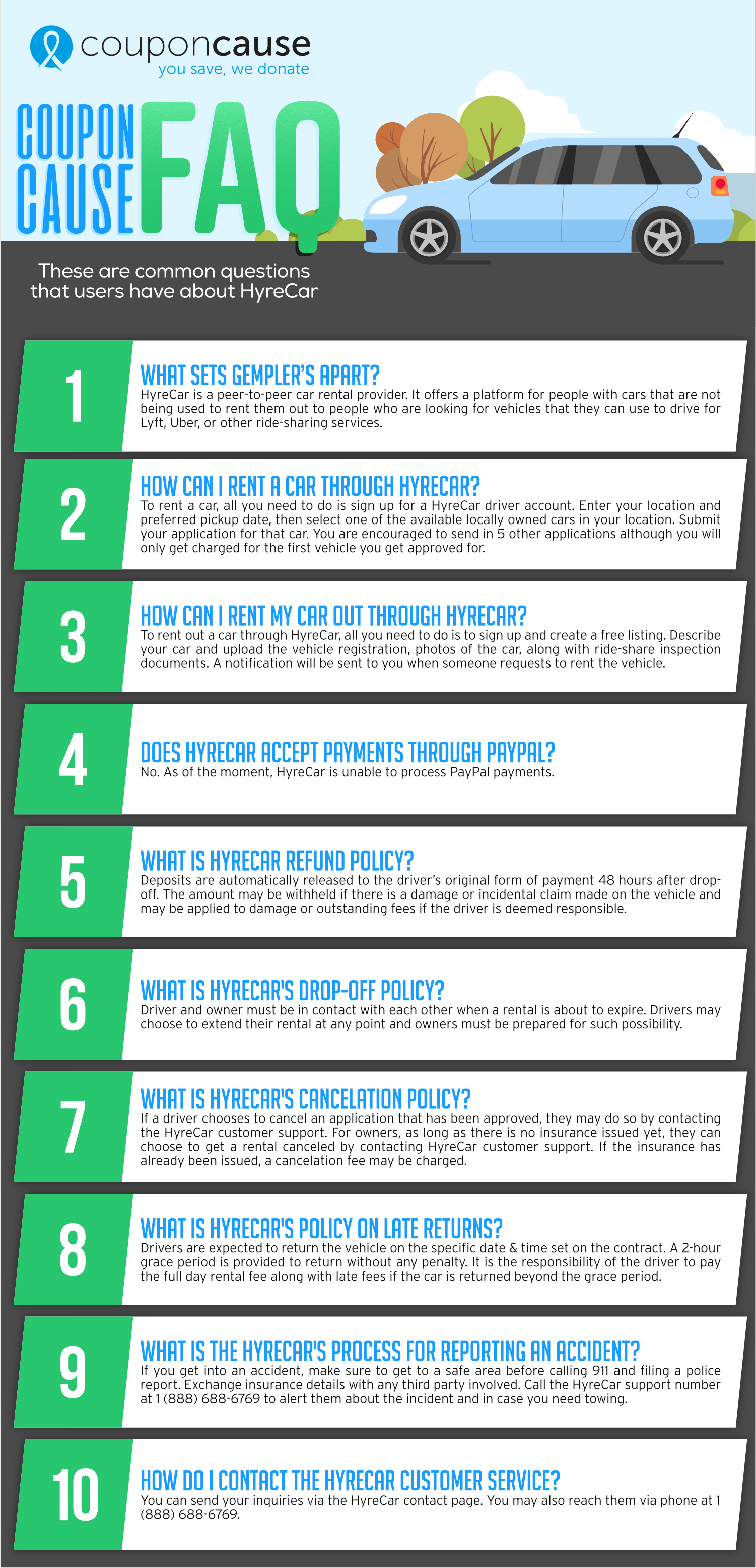 couponcause
you save, we donate

COUPON CAUSE FAQ

These are common questions that users have about HyreCar

1

WHAT SETS GEMPLER'S APART?

HyreCar is a peer-to-peer car rental provider. It offers a platform for people with cars that are not being used to rent them out to people who are looking for vehicles that they can use to drive for Lyft, Uber, or other ride-sharing services.

2

HOW CAN I RENT A CAR THROUGH HYRECAR?

To rent a car, all you need to do is sign up for a HyreCar driver account. Enter your location and preferred pickup date, then select one of the available locally owned cars in your location. Submit your application for that car. You are encouraged to send in 5 other applications although you will only get charged for the first vehicle you get approved for.

3

HOW CAN I RENT MY CAR OUT THROUGH HYRECAR?

To rent out a car through HyreCar, all you need to do is to sign up and create a free listing. Describe your car and upload the vehicle registration, photos of the car, along with ride-share inspection documents. A notification will be sent to you when someone requests to rent the vehicle.

4

DOES HYRECAR ACCEPT PAYMENTS THROUGH PAYPAL?

No. As of the moment, HyreCar is unable to process PayPal payments.

5

WHAT IS HYRECAR REFUND POLICY?

Deposits are automatically released to the driver's original form of payment 48 hours after drop-off. The amount may be withheld if there is a damage or incidental claim made on the vehicle and may be applied to damage or outstanding fees if the driver is deemed responsible.

6

WHAT IS HYRECAR'S DROP-OFF POLICY?

Driver and owner must be in contact with each other when a rental is about to expire. Drivers may choose to extend their rental at any point and owners must be prepared for such possibility.

7

WHAT IS HYRECAR'S CANCELATION POLICY?

If a driver chooses to cancel an application that has been approved, they may do so by contacting the HyreCar customer support. For owners, as long as there is no insurance issued yet, they can choose to get a rental canceled by contacting HyreCar customer support. If the insurance has already been issued, a cancelation fee may be charged.

8

WHAT IS HYRECAR'S POLICY ON LATE RETURNS?

Drivers are expected to return the vehicle on the specific date & time set on the contract. A 2-hour grace period is provided to return without any penalty. It is the responsibility of the driver to pay the full day rental fee along with late fees if the car is returned beyond the grace period.

9

WHAT IS THE HYRECAR'S PROCESS FOR REPORTING AN ACCIDENT?

If you get into an accident, make sure to get to a safe area before calling 911 and filing a police report. Exchange insurance details with any third party involved. Call the HyreCar support number at 1 (888) 688-6769 to alert them about the incident and in case you need towing.

10

HOW DO I CONTACT THE HYRECAR CUSTOMER SERVICE?

You can send your inquiries via the HyreCar contact page. You may also reach them via phone at 1 (888) 688-6769.