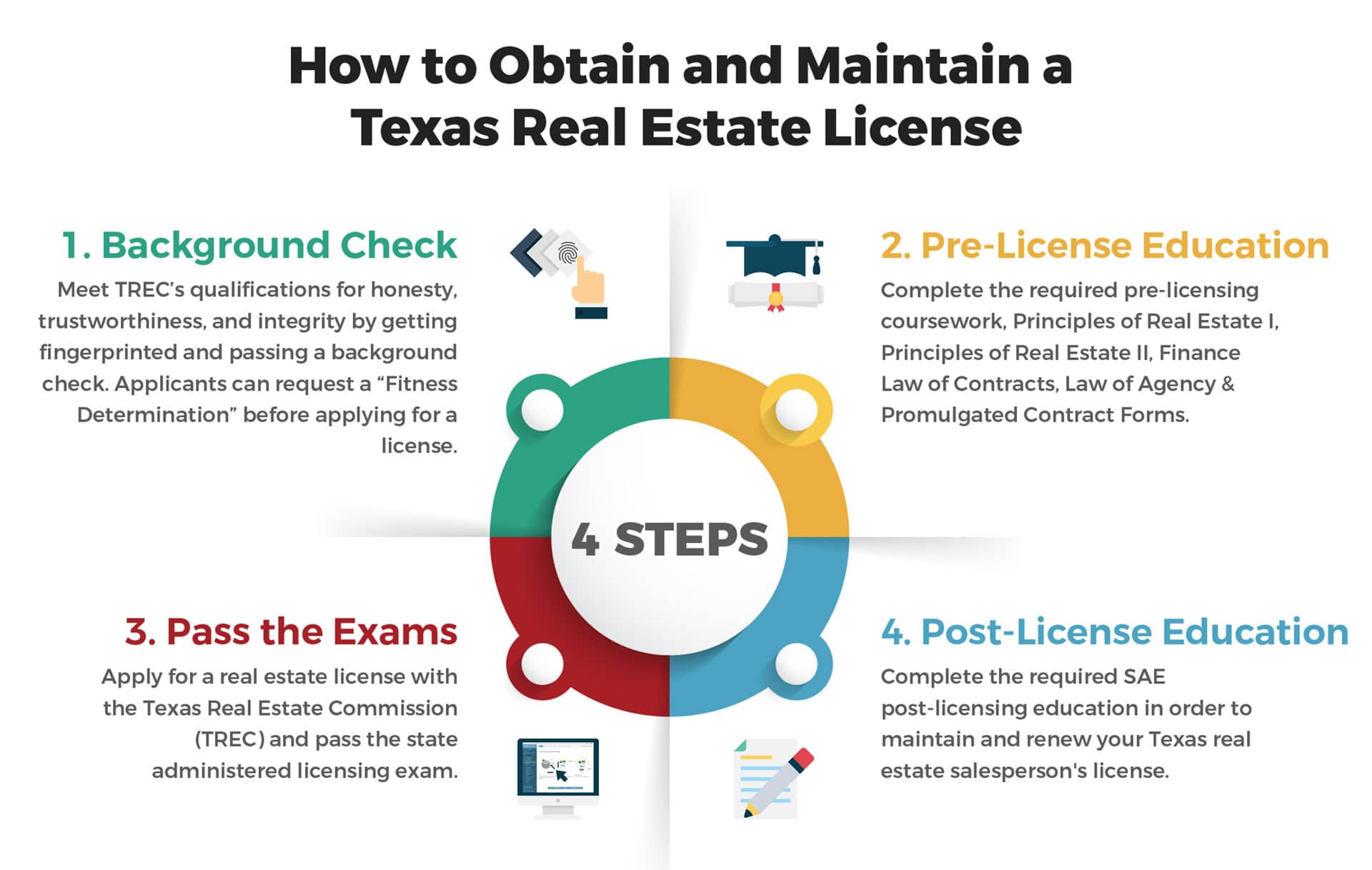 How to Obtain and Maintain a Texas Real Estate License

1. Background Check

Meet TREC's qualifications for honesty, trustworthiness, and integrity by getting fingerprinted and passing a background check. Applicants can request a "Fitness Determination" before applying for a license.

2. Pre-License Education

Complete the required pre-licensing coursework, Principles of Real Estate I, Principles of Real Estate II, Finance Law of Contracts, Law of Agency & Promulgated Contract Forms.

4 STEPS

3. Pass the Exams

Apply for a real estate license with the Texas Real Estate Commission (TREC) and pass the state administered licensing exam.

4. Post-License Education

Complete the required SAE post-licensing education in order to maintain and renew your Texas real estate salesperson's license.