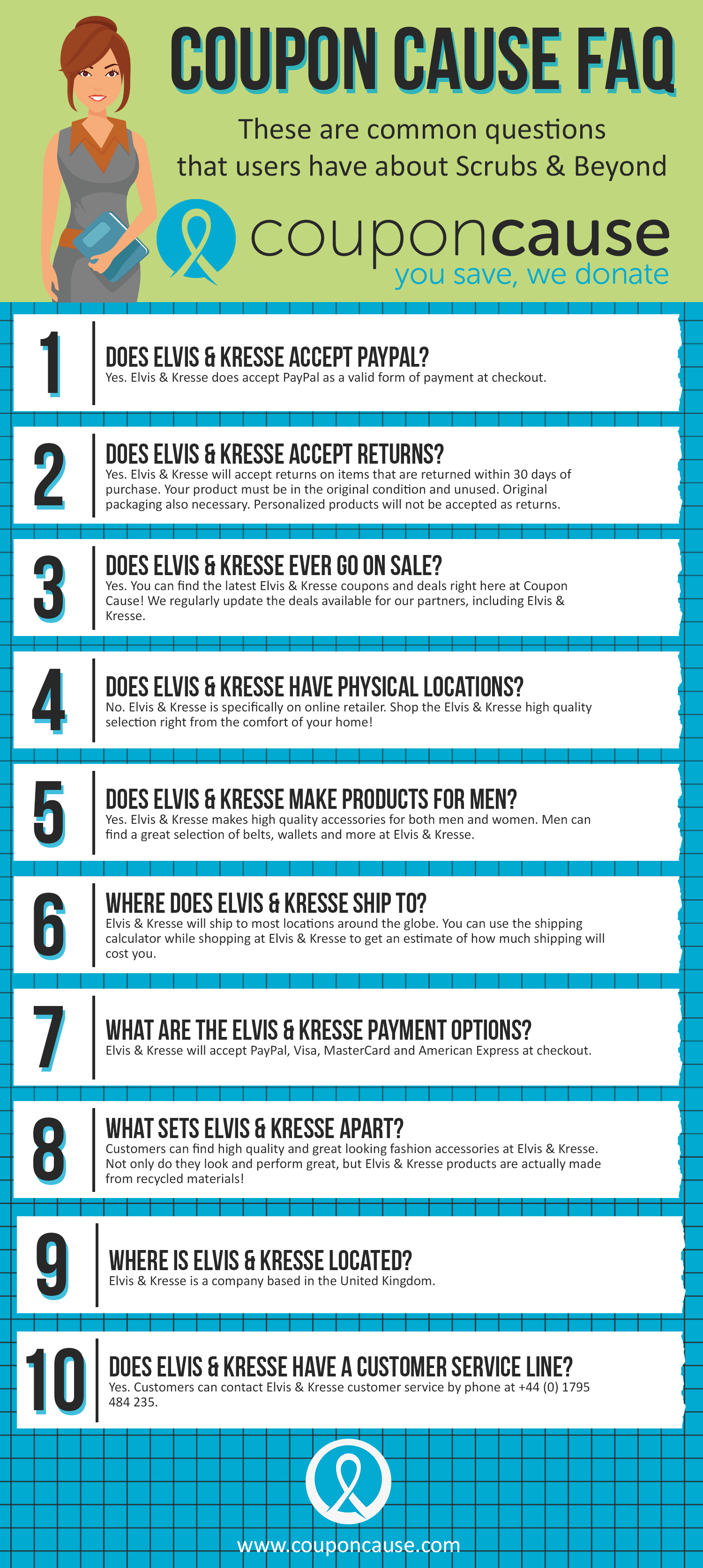 COUPON CAUSE FAQ

These are common questions that users have about Scrubs & Beyond

couponcause
you save, we donate

1
DOES ELVIS & KRESSE ACCEPT PAYPAL?
Yes. Elvis & Kresse does accept PayPal as a valid form of payment at checkout.

2
DOES ELVIS & KRESSE ACCEPT RETURNS?
Yes. Elvis & Kresse will accept returns on items that are returned within 30 days of purchase. Your product must be in the original condition and unused. Original packaging also necessary. Personalized products will not be accepted as returns.

3
DOES ELVIS & KRESSE EVER GO ON SALE?
Yes. You can find the latest Elvis & Kresse coupons and deals right here at Coupon Cause! We regularly update the deals available for our partners, including Elvis & Kresse.

4
DOES ELVIS & KRESSE HAVE PHYSICAL LOCATIONS?
No. Elvis & Kresse is specifically on online retailer. Shop the Elvis & Kresse high quality selection right from the comfort of your home!

5
DOES ELVIS & KRESSE MAKE PRODUCTS FOR MEN?
Yes. Elvis & Kresse makes high quality accessories for both men and women. Men can find a great selection of belts, wallets and more at Elvis & Kresse.

6
WHERE DOES ELVIS & KRESSE SHIP TO?
Elvis & Kresse will ship to most locations around the globe. You can use the shipping calculator while shopping at Elvis & Kresse to get an estimate of how much shipping will cost you.

7
WHAT ARE THE ELVIS & KRESSE PAYMENT OPTIONS?
Elvis & Kresse will accept PayPal, Visa, MasterCard and American Express at checkout.

8
WHAT SETS ELVIS & KRESSE APART?
Customers can find high quality and great looking fashion accessories at Elvis & Kresse. Not only do they look and perform great, but Elvis & Kresse products are actually made from recycled materials!

9
WHERE IS ELVIS & KRESSE LOCATED?
Elvis & Kresse is a company based in the United Kingdom.

10
DOES ELVIS & KRESSE HAVE A CUSTOMER SERVICE LINE?
Yes. Customers can contact Elvis & Kresse customer service by phone at +44 (0) 1795 484 235.

www.couponcause.com