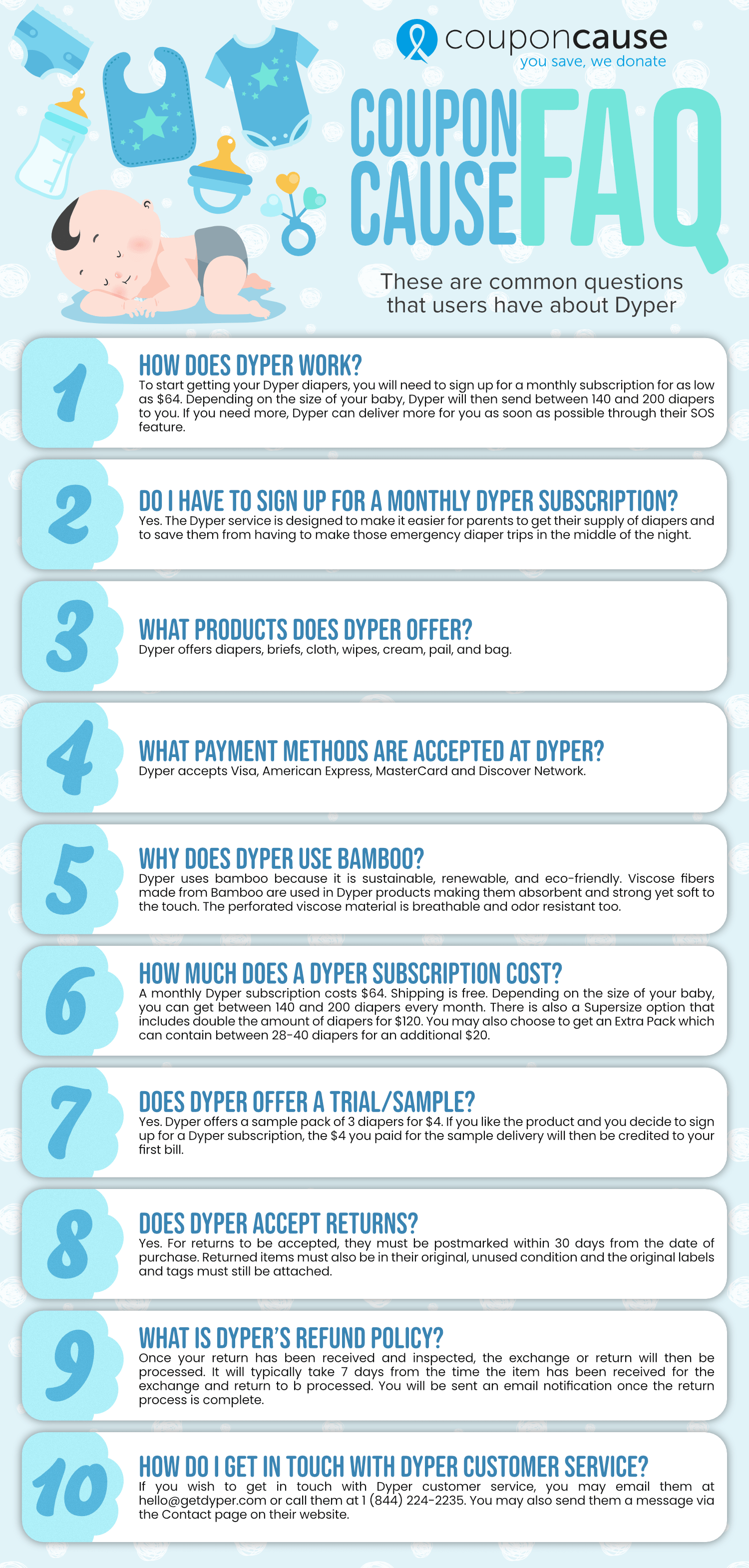 couponcause
you save, we donate

COUPON CAUSE FAQ

These are common questions that users have about Dyper

1
HOW DOES DYPER WORK?
To start getting your Dyper diapers, you will need to sign up for a monthly subscription for as low as $64. Depending on the size of your baby, Dyper will then send between 140 and 200 diapers to you. If you need more, Dyper can deliver more for you as soon as possible through their SOS feature.

2
DO I HAVE TO SIGN UP FOR A MONTHLY DYPER SUBSCRIPTION?
Yes. The Dyper service is designed to make it easier for parents to get their supply of diapers and to save them from having to make those emergency diaper trips in the middle of the night.

3
WHAT PRODUCTS DOES DYPER OFFER?
Dyper offers diapers, briefs, cloth, wipes, cream, pail, and bag.

4
WHAT PAYMENT METHODS ARE ACCEPTED AT DYPER?
Dyper accepts Visa, American Express, MasterCard and Discover Network.

5
WHY DOES DYPER USE BAMBOO?
Dyper uses bamboo because it is sustainable, renewable, and eco-friendly. Viscose fibers made from Bamboo are used in Dyper products making them absorbent and strong yet soft to the touch. The perforated viscose material is breathable and odor resistant too.

6
HOW MUCH DOES A DYPER SUBSCRIPTION COST?
A monthly Dyper subscription costs $64. Shipping is free. Depending on the size of your baby, you can get between 140 and 200 diapers every month. There is also a Supersize option that includes double the amount of diapers for $120. You may also choose to get an Extra Pack which can contain between 28-40 diapers for an additional $20.

7
DOES DYPER OFFER A TRIAL/SAMPLE?
Yes. Dyper offers a sample pack of 3 diapers for $4. If you like the product and you decide to sign up for a Dyper subscription, the $4 you paid for the sample delivery will then be credited to your first bill.

8
DOES DYPER ACCEPT RETURNS?
Yes. For returns to be accepted, they must be postmarked within 30 days from the date of purchase. Returned items must also be in their original, unused condition and the original labels and tags must still be attached.

9
WHAT IS DYPER'S REFUND POLICY?
Once your return has been received and inspected, the exchange or return will then be processed. It will typically take 7 days from the time the item has been received for the exchange and return to b processed. You will be sent an email notification once the return process is complete.

10
HOW DO I GET IN TOUCH WITH DYPER CUSTOMER SERVICE?
If you wish to get in touch with Dyper customer service, you may email them at hello@getdyper.com or call them at 1 (844) 224-2235. You may also send them a message via the Contact page on their website.