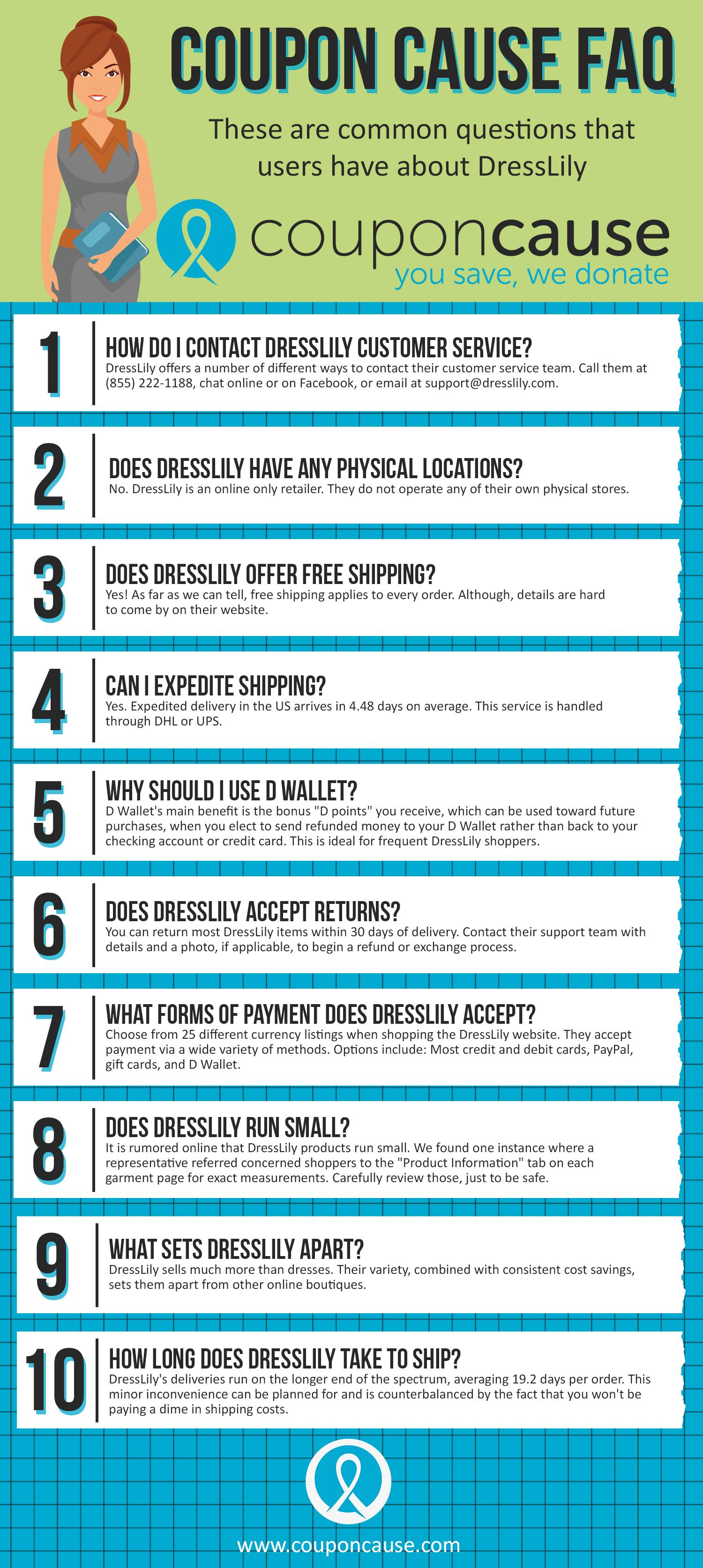 COUPON CAUSE FAQ

These are common questions that users have about DressLily

couponcause
you save, we donate

1
HOW DO I CONTACT DRESSLILY CUSTOMER SERVICE?
DressLily offers a number of different ways to contact their customer service team. Call them at (855) 222-1188, chat online or on Facebook, or email at support@dresslily.com.

2
DOES DRESSLILY HAVE ANY PHYSICAL LOCATIONS?
No. DressLily is an online only retailer. They do not operate any of their own physical stores.

3
DOES DRESSLILY OFFER FREE SHIPPING?
Yes! As far as we can tell, free shipping applies to every order. Although, details are hard to come by on their website.

4
CAN I EXPEDITE SHIPPING?
Yes. Expedited delivery in the US arrives in 4.48 days on average. This service is handled through DHL or UPS.

5
WHY SHOULD I USE D WALLET?
D Wallet's main benefit is the bonus "D points" you receive, which can be used toward future purchases, when you elect to send refunded money to your D Wallet rather than back to your checking account or credit card. This is ideal for frequent DressLily shoppers.

6
DOES DRESSLILY ACCEPT RETURNS?
You can return most DressLily items within 30 days of delivery. Contact their support team with details and a photo, if applicable, to begin a refund or exchange process.

7
WHAT FORMS OF PAYMENT DOES DRESSLILY ACCEPT?
Choose from 25 different currency listings when shopping the DressLily website. They accept payment via a wide variety of methods. Options include: Most credit and debit cards, PayPal, gift cards, and D Wallet.

8
DOES DRESSLILY RUN SMALL?
It is rumored online that DressLily products run small. We found one instance where a representative referred concerned shoppers to the "Product Information" tab on each garment page for exact measurements. Carefully review those, just to be safe.

9
WHAT SETS DRESSLILY APART?
DressLily sells much more than dresses. Their variety, combined with consistent cost savings, sets them apart from other online boutiques.

10
HOW LONG DOES DRESSLILY TAKE TO SHIP?
DressLily's deliveries run on the longer end of the spectrum, averaging 19.2 days per order. This minor inconvenience can be planned for and is counterbalanced by the fact that you won't be paying a dime in shipping costs.

www.couponcause.com