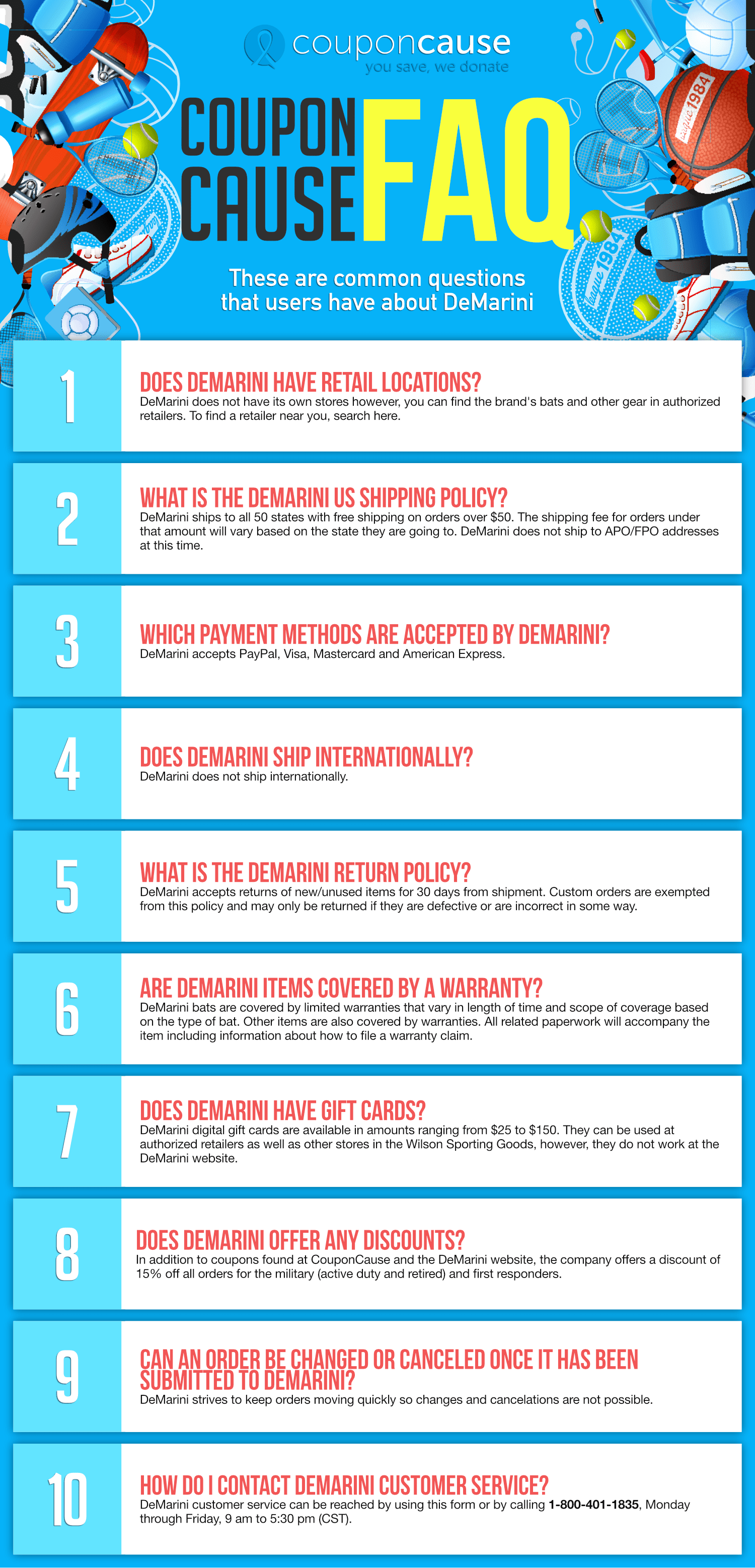 couponcause
you save, we donate

COUPON CAUSE FAQ

These are common questions that users have about DeMarini

1
DOES DEMARINI HAVE RETAIL LOCATIONS?
DeMarini does not have its own stores however, you can find the brand's bats and other gear in authorized retailers. To find a retailer near you, search here.

2
WHAT IS THE DEMARINI US SHIPPING POLICY?
DeMarini ships to all 50 states with free shipping on orders over $50. The shipping fee for orders under that amount will vary based on the state they are going to. DeMarini does not ship to APO/FPO addresses at this time.

3
WHICH PAYMENT METHODS ARE ACCEPTED BY DEMARINI?
DeMarini accepts PayPal, Visa, Mastercard and American Express.

4
DOES DEMARINI SHIP INTERNATIONALLY?
DeMarini does not ship internationally.

5
WHAT IS THE DEMARINI RETURN POLICY?
DeMarini accepts returns of new/unused items for 30 days from shipment. Custom orders are exempted from this policy and may only be returned if they are defective or are incorrect in some way.

6
ARE DEMARINI ITEMS COVERED BY A WARRANTY?
DeMarini bats are covered by limited warranties that vary in length of time and scope of coverage based on the type of bat. Other items are also covered by warranties. All related paperwork will accompany the item including information about how to file a warranty claim.

7
DOES DEMARINI HAVE GIFT CARDS?
DeMarini digital gift cards are available in amounts ranging from $25 to $150. They can be used at authorized retailers as well as other stores in the Wilson Sporting Goods, however, they do not work at the DeMarini website.

8
DOES DEMARINI OFFER ANY DISCOUNTS?
In addition to coupons found at CouponCause and the DeMarini website, the company offers a discount of 15% off all orders for the military (active duty and retired) and first responders.

9
CAN AN ORDER BE CHANGED OR CANCELED ONCE IT HAS BEEN SUBMITTED TO DEMARINI?
DeMarini strives to keep orders moving quickly so changes and cancelations are not possible.

10
HOW DO I CONTACT DEMARINI CUSTOMER SERVICE?
DeMarini customer service can be reached by using this form or by calling 1-800-401-1835, Monday through Friday, 9 am to 5:30 pm (CST).