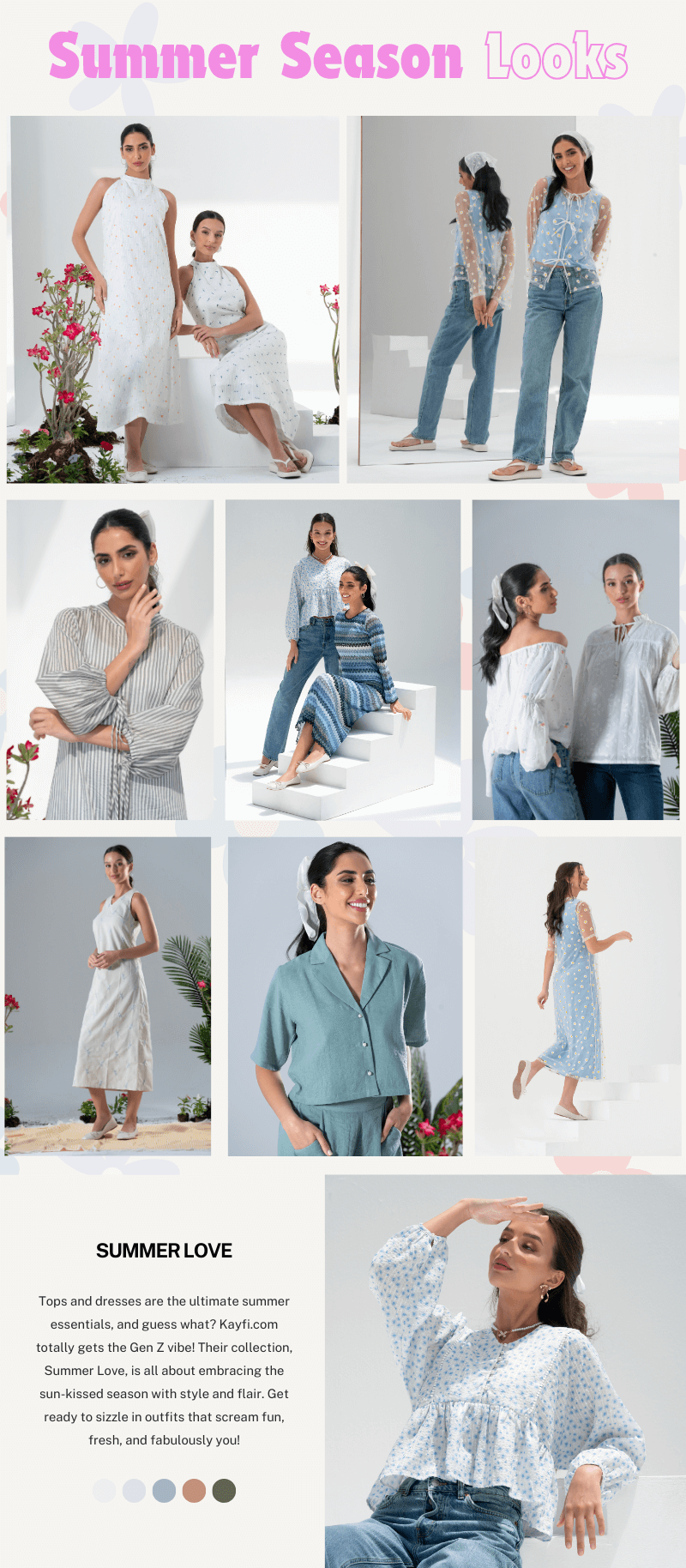 Summer Season Looks

SUMMER LOVE

Tops and dresses are the ultimate summer essentials, and guess what? Kayfi.com totally gets the Gen Z vibe! Their collection, Summer Love, is all about embracing the sun-kissed season with style and flair. Get ready to sizzle in outfits that scream fun, fresh, and fabulously you!