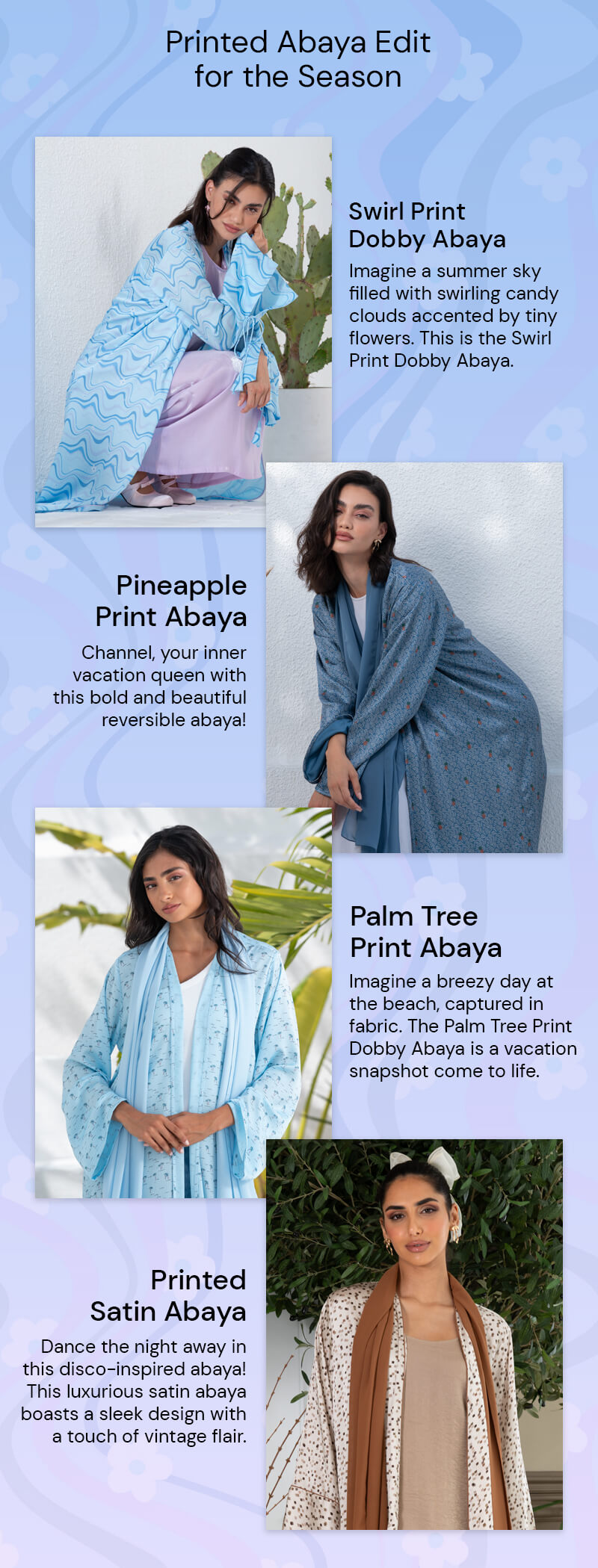 Printed Abaya Edit for the Season

Swirl Print Dobby Abaya

Imagine a summer sky filled with swirling candy clouds accented by tiny flowers. This is the Swirl Print Dobby Abaya.

Pineapple Print Abaya

Channel, your inner vacation queen with this bold and beautiful reversible abaya!

Palm Tree Print Abaya

Imagine a breezy day at the beach, captured in fabric. The Palm Tree Print Dobby Abaya is a vacation snapshot come to life.

Printed Satin Abaya

Dance the night away in this disco-inspired abaya! This luxurious satin abaya boasts a sleek design with a touch of vintage flair.