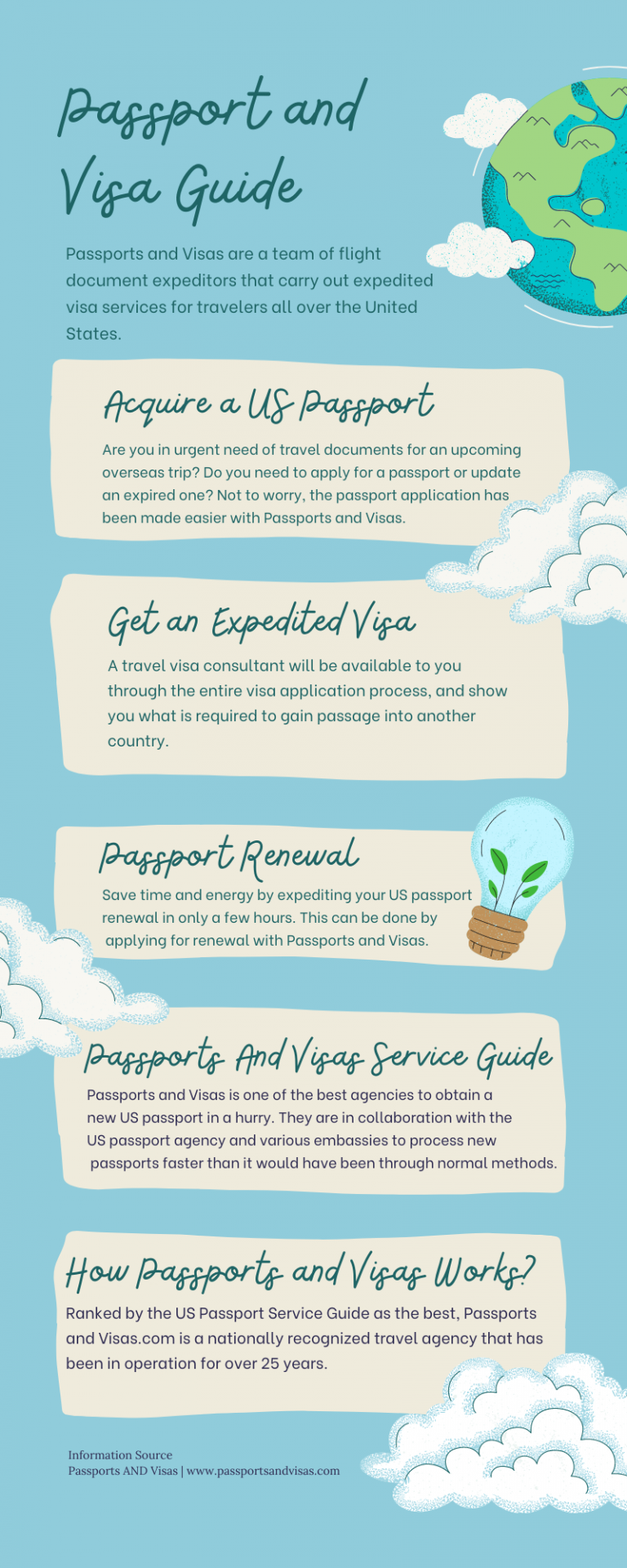 Passport and Visa Guide

Passports and Visas are a team of flight document expeditors that carry out expedited visa services for travelers all over the United States.

Acquire a US Passport

Are you in urgent need of travel documents for an upcoming overseas trip? Do you need to apply for a passport or update an expired one? Not to worry, the passport application has been made easier with Passports and Visas.

Get an Expedited Visa

A travel visa consultant will be available to you through the entire visa application process, and show you what is required to gain passage into another country.

Passport Renewal

Save time and energy by expediting your US passport renewal in only a few hours. This can be done by applying for renewal with Passports and Visas.

Passports And Visas Service Guide

Passports and Visas is one of the best agencies to obtain a new US passport in a hurry. They are in collaboration with the US passport agency and various embassies to process new passports faster than it would have been through normal methods.

How Passports and Visas Works?

Ranked by the US Passport Service Guide as the best, Passports and Visas.com is a nationally recognized travel agency that has been in operation for over 25 years.

Information Source
Passports AND Visas | www.passportsandvisas.com