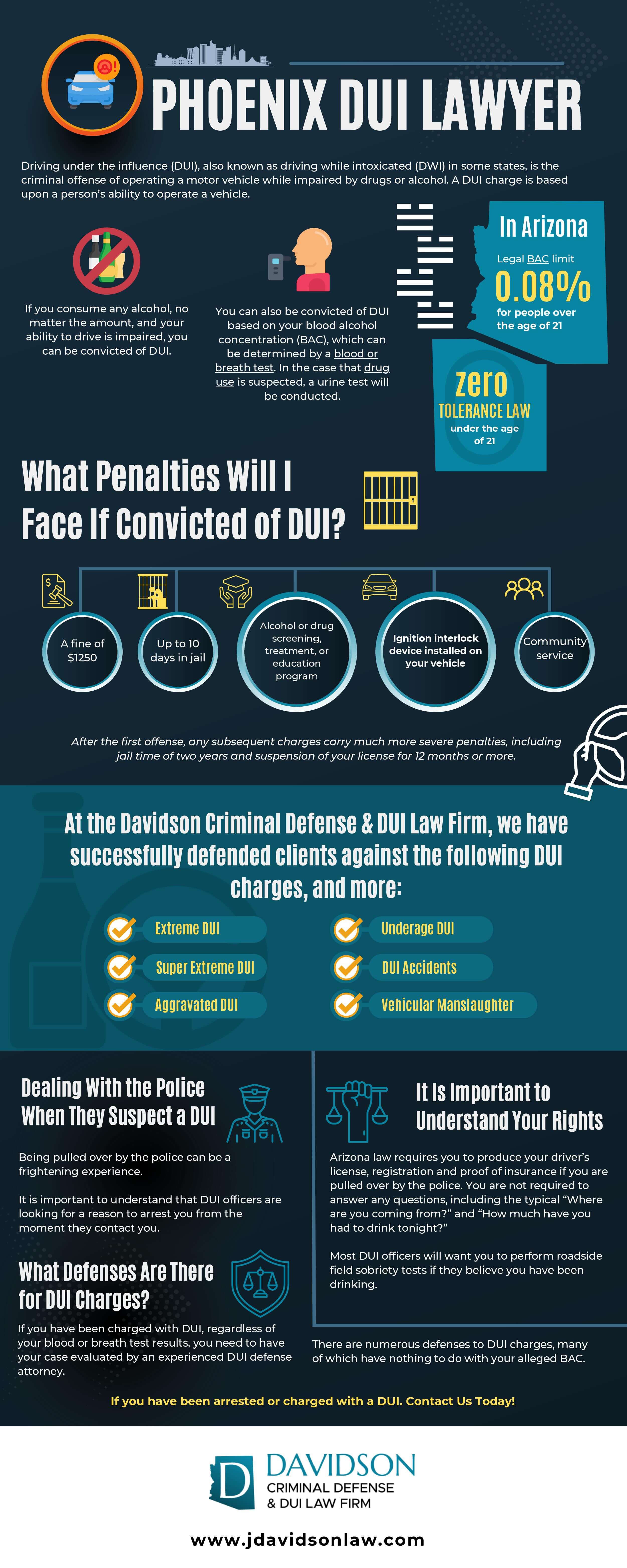 PHOENIX DUI LAWYER

Driving under the influence (DUI), also known as driving while intoxicated (DWI) in some states, is the criminal offense of operating a motor vehicle while impaired by drugs or alcohol. A DUI charge is based upon a person's ability to operate a vehicle.

If you consume any alcohol, no matter the amount, and your ability to drive is impaired, you can be convicted of DUI.

You can also be convicted of DUI based on your blood alcohol concentration (BAC), which can be determined by a blood or breath test. In the case that drug use is suspected, a urine test will be conducted.

In Arizona
Legal BAC limit
0.08%
for people over the age of 21

zero
TOLERANCE LAW
under the age of 21

What Penalties Will I Face If Convicted of DUI?

A fine of $1250

Up to 10 days in jail

Alcohol or drug screening, treatment, or education program

Ignition interlock device installed on your vehicle

Community service

After the first offense, any subsequent charges carry much more severe penalties, including jail time of two years and suspension of your license for 12 months or more.

At the Davidson Criminal Defense & DUI Law Firm, we have successfully defended clients against the following DUI charges, and more:

Extreme DUI
Super Extreme DUI
Aggravated DUI
Underage DUI
DUI Accidents
Vehicular Manslaughter

Dealing With the Police When They Suspect a DUI

Being pulled over by the police can be a frightening experience.

It is important to understand that DUI officers are looking for a reason to arrest you from the moment they contact you.

What Defenses Are There for DUI Charges?

If you have been charged with DUI, regardless of your blood or breath test results, you need to have your case evaluated by an experienced DUI defense attorney.

It Is Important to Understand Your Rights

Arizona law requires you to produce your driver's license, registration and proof of insurance if you are pulled over by the police. You are not required to answer any questions, including the typical "Where are you coming from?" and "How much have you had to drink tonight?"

Most DUI officers will want you to perform roadside field sobriety tests if they believe you have been drinking.

There are numerous defenses to DUI charges, many of which have nothing to do with your alleged BAC.

If you have been arrested or charged with a DUI. Contact Us Today!

D DAVIDSON
CRIMINAL DEFENSE
& DUI LAW FIRM

www.jdavidsonlaw.com