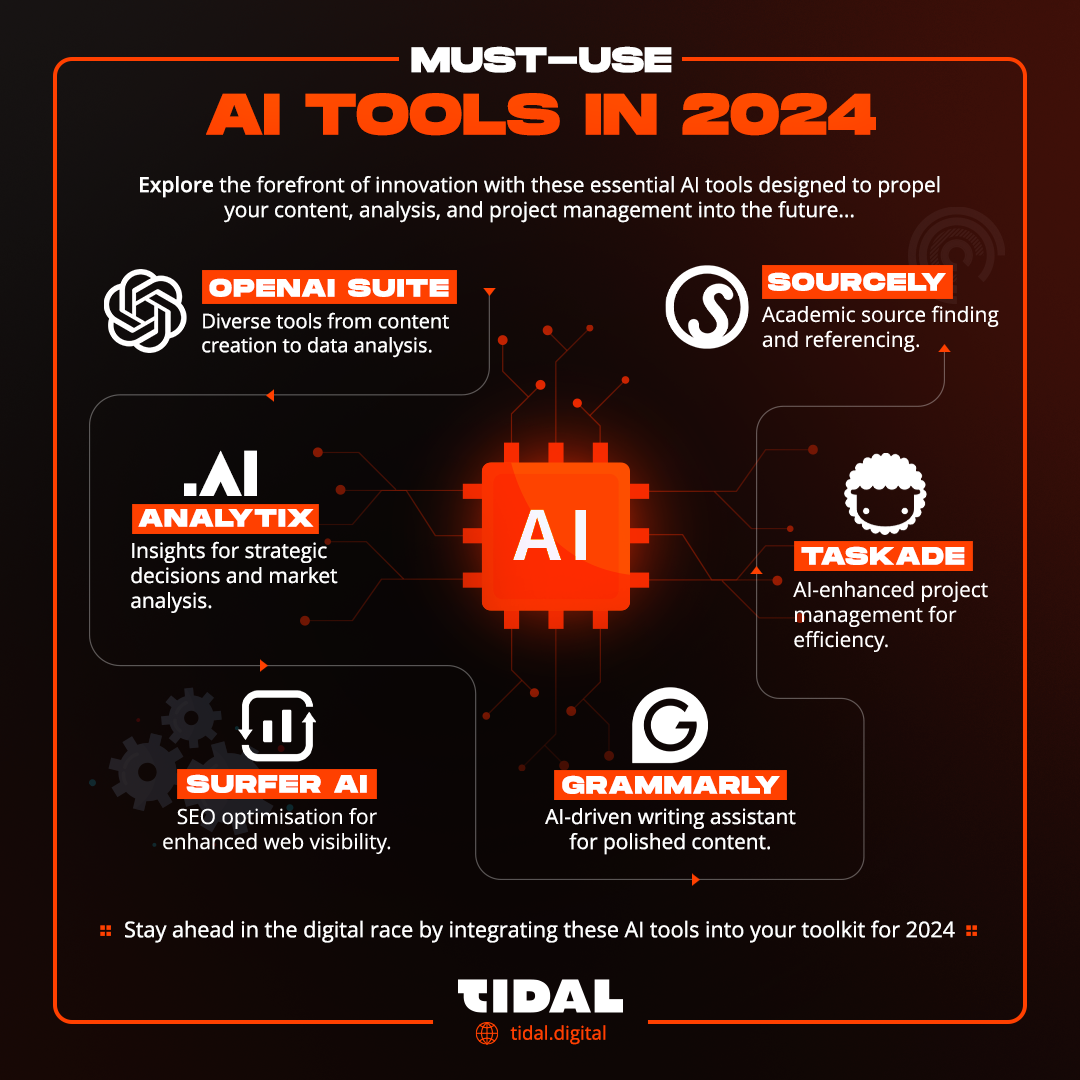 MUST-USE
AI TOOLS IN 2024

Explore the forefront of innovation with these essential AI tools designed to propel your content, analysis, and project management into the future...

OPENAI SUITE
Diverse tools from content creation to data analysis.

SOURCELY
Academic source finding and referencing.

.AI
ANALYTIX
Insights for strategic decisions and market analysis.

AI

TASKADE
AI-enhanced project management for efficiency.

SURFER AI
SEO optimisation for enhanced web visibility.

GRAMMARLY
AI-driven writing assistant for polished content.

Stay ahead in the digital race by integrating these AI tools into your toolkit for 2024

TIDAL
tidal.digital