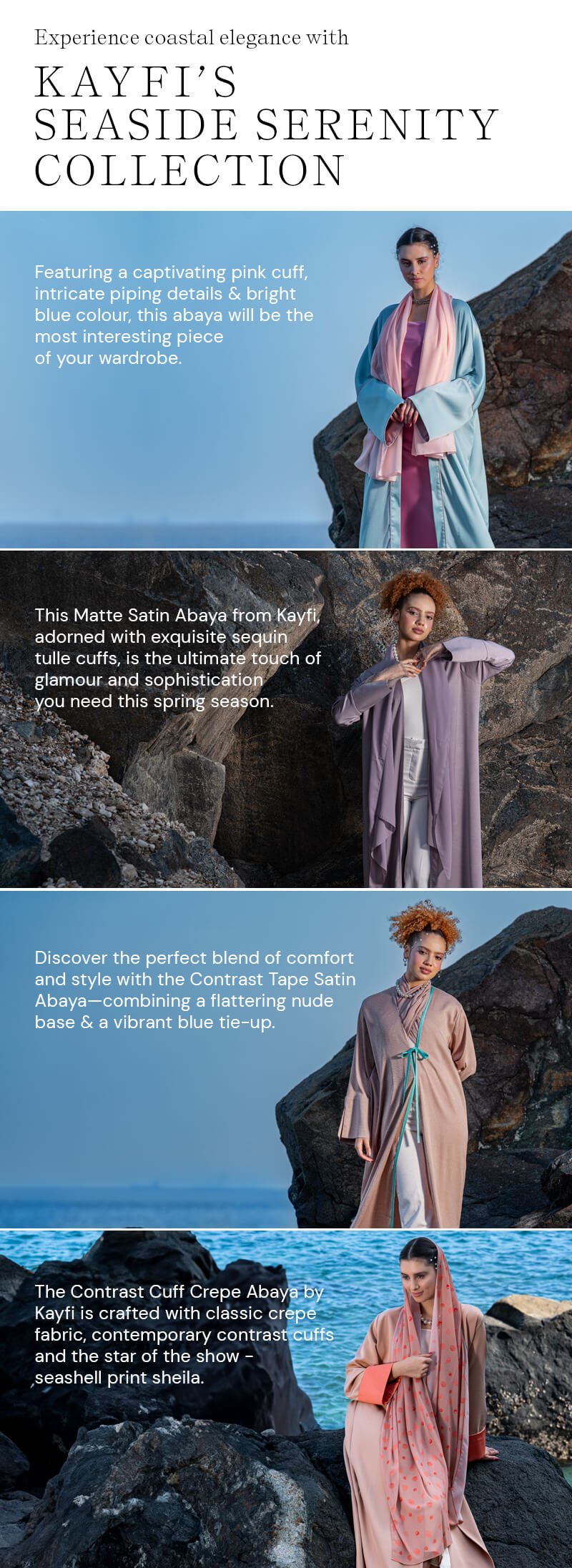 Experience coastal elegance with

KAYFI'S SEASIDE SERENITY COLLECTION

Featuring a captivating pink cuff, intricate piping details & bright blue colour, this abaya will be the most interesting piece of your wardrobe.

This Matte Satin Abaya from Kayfi, adorned with exquisite sequin tulle cuffs, is the ultimate touch of glamour and sophistication you need this spring season.

Discover the perfect blend of comfort and style with the Contrast Tape Satin Abaya—combining a flattering nude base & a vibrant blue tie-up.

The Contrast Cuff Crepe Abaya by Kayfi is crafted with classic crepe fabric, contemporary contrast cuffs and the star of the show - seashell print sheila.