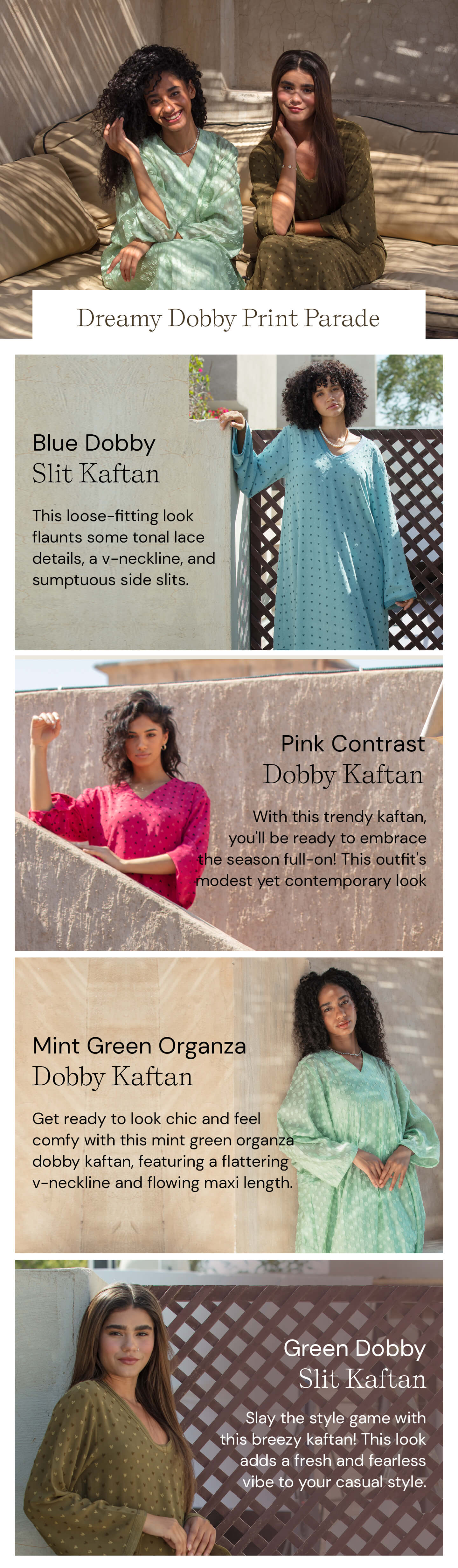 Dreamy Dobby Print Parade

Blue Dobby
Slit Kaftan

This loose-fitting look flaunts some tonal lace details, a v-neckline, and sumptuous side slits.

Pink Contrast
Dobby Kaftan

With this trendy kaftan, you'll be ready to embrace the season full-on! This outfit's modest yet contemporary look

Mint Green Organza
Dobby Kaftan

Get ready to look chic and feel comfy with this mint green organza dobby kaftan, featuring a flattering v-neckline and flowing maxi length.

Green Dobby
Slit Kaftan

Slay the style game with this breezy kaftan! This look adds a fresh and fearless vibe to your casual style.