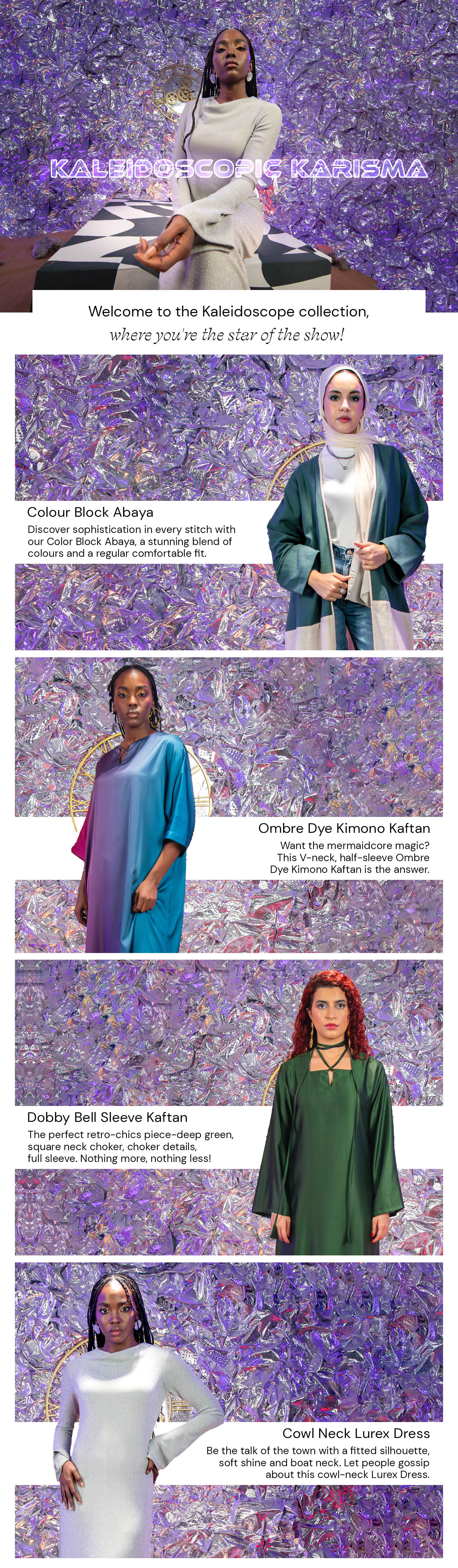 KALEIDOSCOPIC KARISMA

Welcome to the Kaleidoscope collection, where you're the star of the show!

Colour Block Abaya

Discover sophistication in every stitch with our Color Block Abaya, a stunning blend of colours and a regular comfortable fit.

Ombre Dye Kimono Kaftan

Want the mermaidcore magic? This V-neck, half-sleeve Ombre Dye Kimono Kaftan is the answer.

Dobby Bell Sleeve Kaftan

The perfect retro-chics piece-deep green, square neck choker, choker details, full sleeve. Nothing more, nothing less!

Cowl Neck Lurex Dress

Be the talk of the town with a fitted silhouette, soft shine and boat neck. Let people gossip about this cowl-neck Lurex Dress.