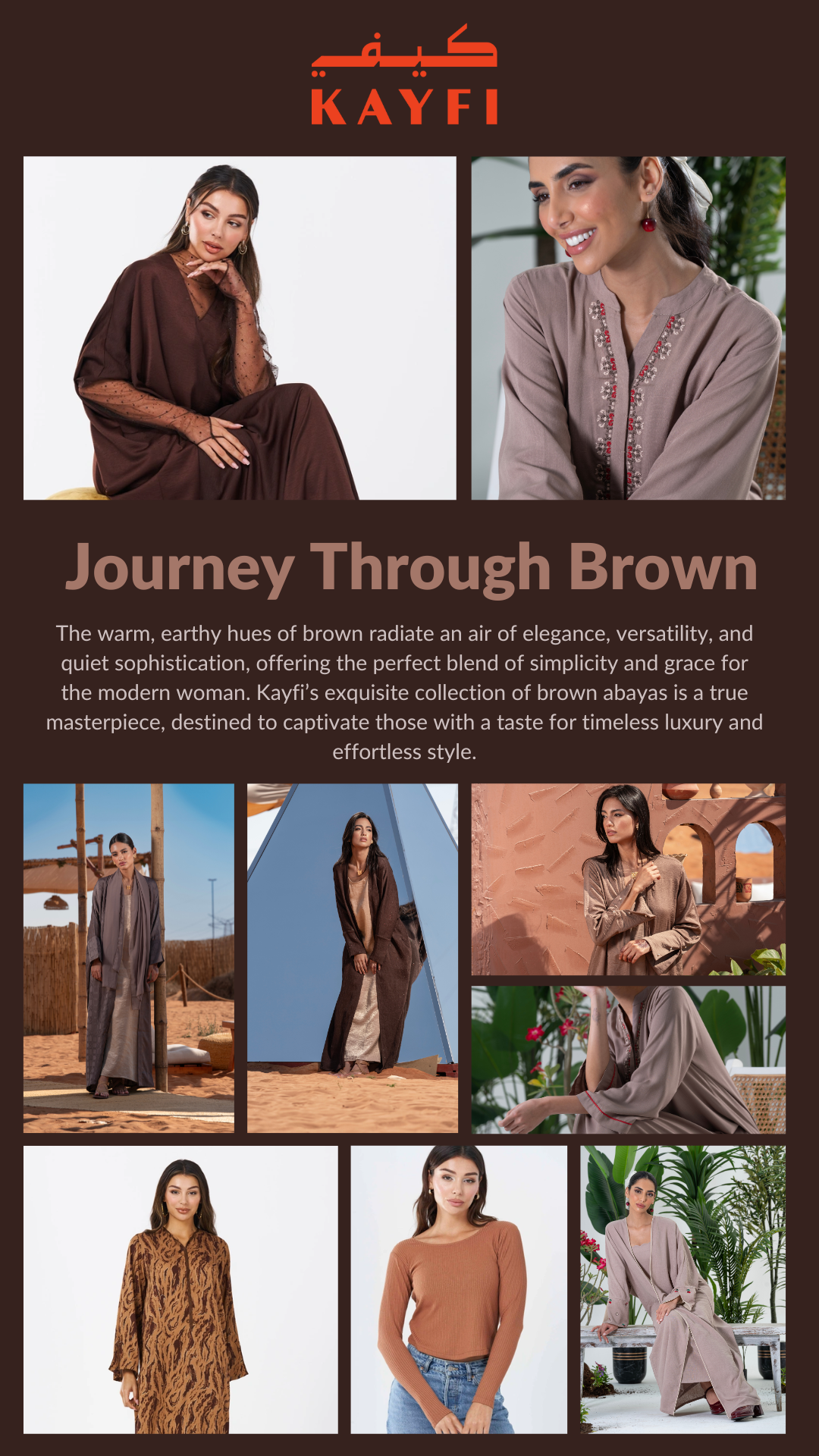 كيفي
KAYFI

Journey Through Brown

The warm, earthy hues of brown radiate an air of elegance, versatility, and quiet sophistication, offering the perfect blend of simplicity and grace for the modern woman. Kayfi's exquisite collection of brown abayas is a true masterpiece, destined to captivate those with a taste for timeless luxury and effortless style.