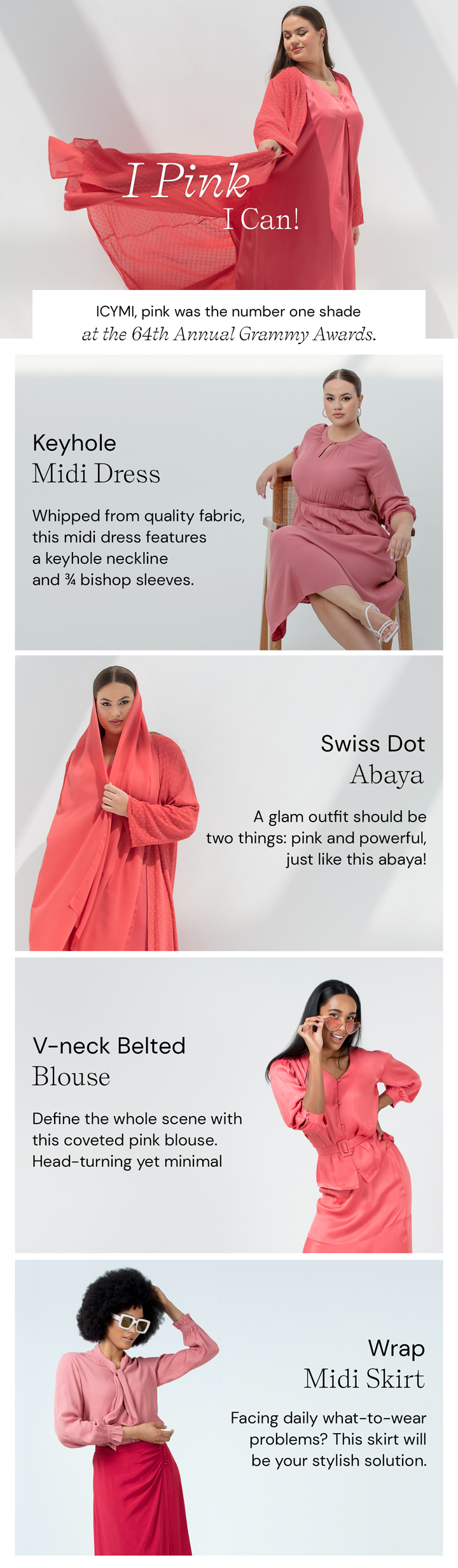 I Pink
I Can!

ICYMI, pink was the number one shade
at the 64th Annual Grammy Awards.

Keyhole
Midi Dress

Whipped from quality fabric, this midi dress features a keyhole neckline and ¾ bishop sleeves.

Swiss Dot
Abaya

A glam outfit should be two things: pink and powerful, just like this abaya!

V-neck Belted
Blouse

Define the whole scene with this coveted pink blouse. Head-turning yet minimal

Wrap
Midi Skirt

Facing daily what-to-wear problems? This skirt will be your stylish solution.