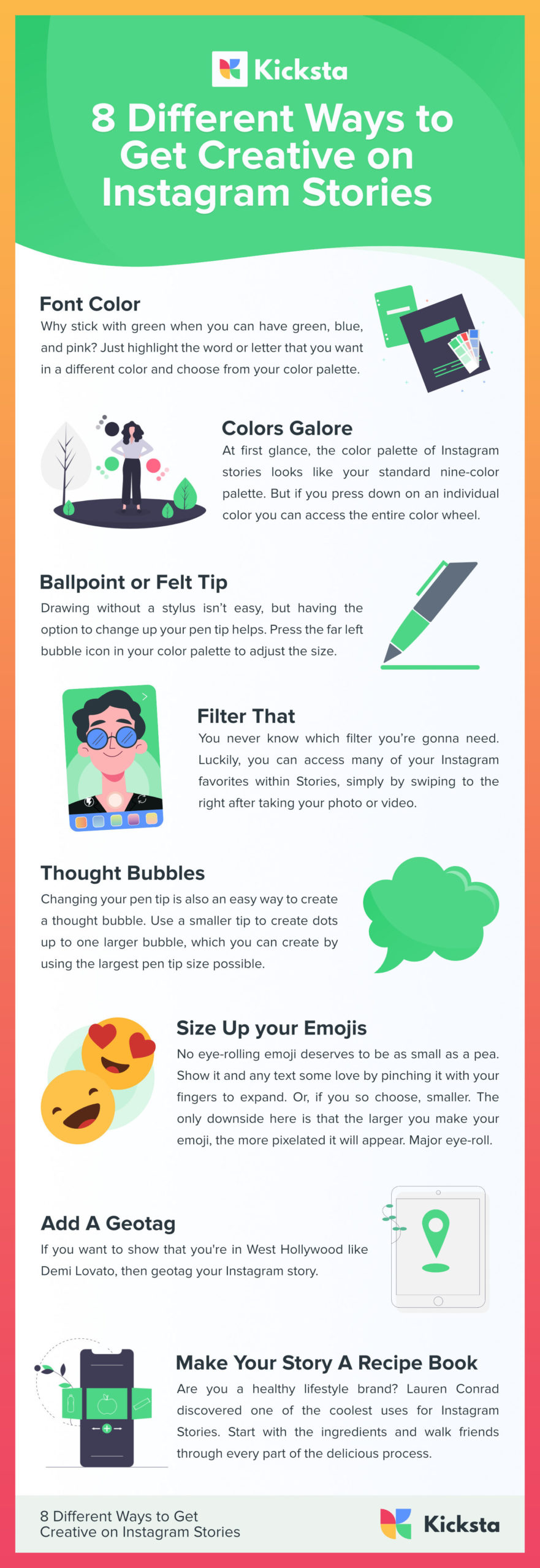 Kicksta

8 Different Ways to Get Creative on Instagram Stories

Font Color
Why stick with green when you can have green, blue, and pink? Just highlight the word or letter that you want in a different color and choose from your color palette.

Colors Galore
At first glance, the color palette of Instagram stories looks like your standard nine-color palette. But if you press down on an individual color you can access the entire color wheel.

Ballpoint or Felt Tip
Drawing without a stylus isn't easy, but having the option to change up your pen tip helps. Press the far left bubble icon in your color palette to adjust the size.

Filter That
You never know which filter you're gonna need. Luckily, you can access many of your Instagram favorites within Stories, simply by swiping to the right after taking your photo or video.

Thought Bubbles
Changing your pen tip is also an easy way to create a thought bubble. Use a smaller tip to create dots up to one larger bubble, which you can create by using the largest pen tip size possible.

Size Up your Emojis
No eye-rolling emoji deserves to be as small as a pea. Show it and any text some love by pinching it with your fingers to expand. Or, if you so choose, smaller. The only downside here is that the larger you make your emoji, the more pixelated it will appear. Major eye-roll.

Add A Geotag
If you want to show that you're in West Hollywood like Demi Lovato, then geotag your Instagram story.

Make Your Story A Recipe Book
Are you a healthy lifestyle brand? Lauren Conrad discovered one of the coolest uses for Instagram Stories. Start with the ingredients and walk friends through every part of the delicious process.

8 Different Ways to Get Creative on Instagram Stories

Kicksta