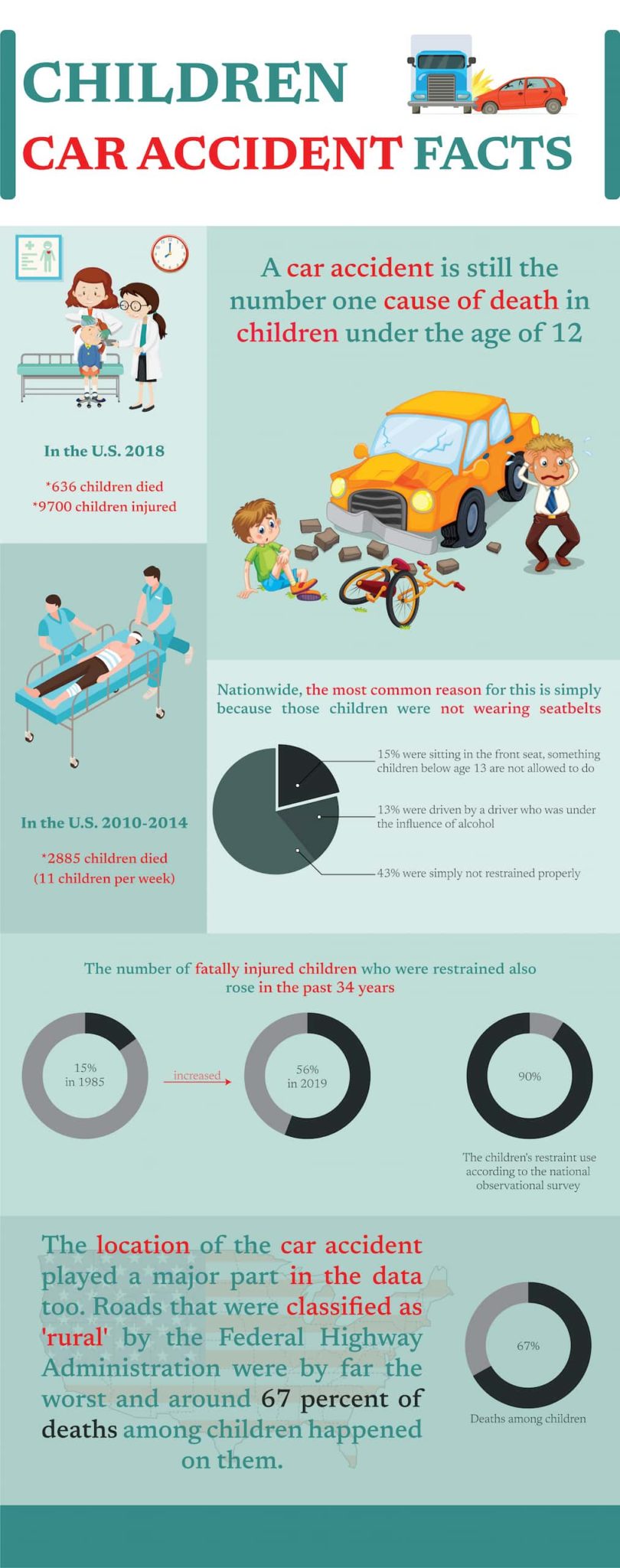 CHILDREN
CAR ACCIDENT FACTS

A car accident is still the number one cause of death in children under the age of 12

In the U.S. 2018

*636 children died
*9700 children injured

In the U.S. 2010-2014

*2885 children died
(11 children per week)

Nationwide, the most common reason for this is simply because those children were not wearing seatbelts

15% were sitting in the front seat, something children below age 13 are not allowed to do

13% were driven by a driver who was under the influence of alcohol

43% were simply not restrained properly

The number of fatally injured children who were restrained also rose in the past 34 years

15%
in 1985

increased

56%
in 2019

90%

The children's restraint use according to the national observational survey

The location of the car accident played a major part in the data too. Roads that were classified as 'rural' by the Federal Highway Administration were by far the worst and around 67 percent of deaths among children happened on them.

67%

Deaths among children