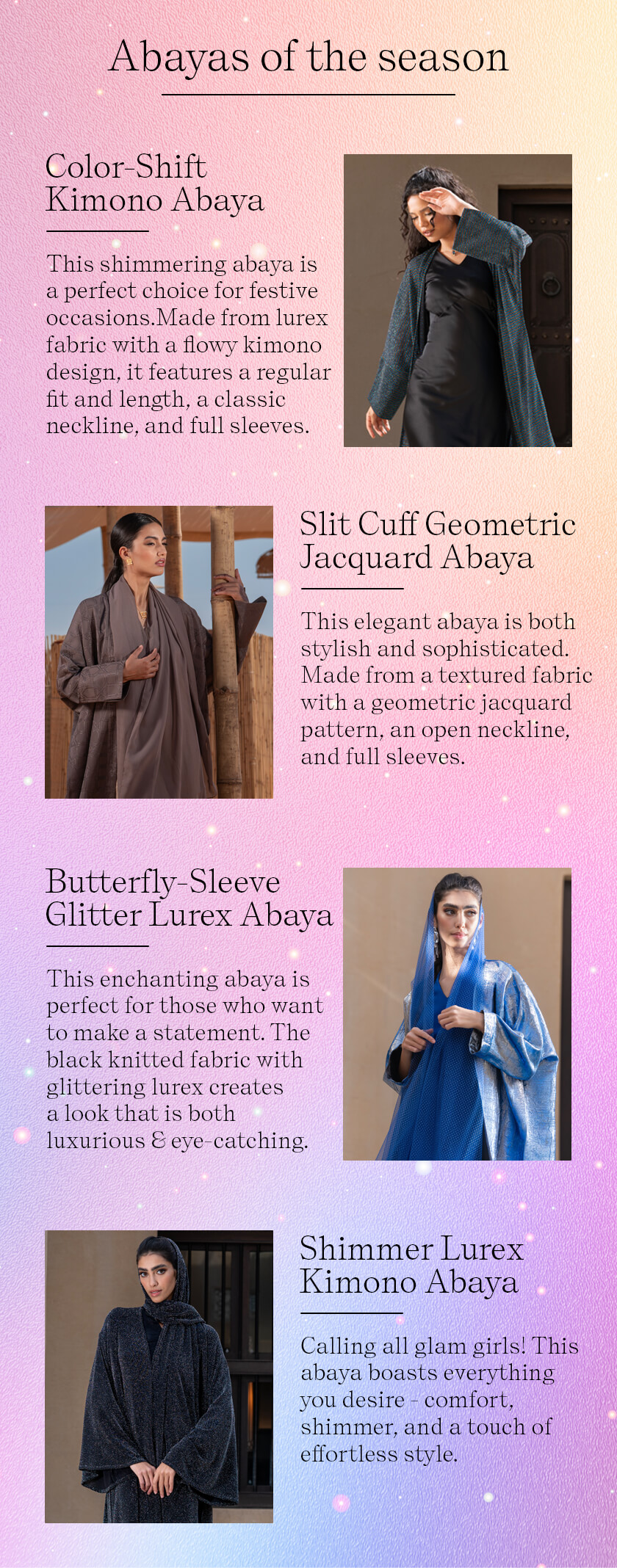 Abayas of the season

Color-Shift Kimono Abaya

This shimmering abaya is a perfect choice for festive occasions.Made from lurex fabric with a flowy kimono design, it features a regular fit and length, a classic neckline, and full sleeves.

Slit Cuff Geometric Jacquard Abaya

This elegant abaya is both stylish and sophisticated. Made from a textured fabric with a geometric jacquard pattern, an open neckline, and full sleeves.

Butterfly-Sleeve Glitter Lurex Abaya

This enchanting abaya is perfect for those who want to make a statement. The black knitted fabric with glittering lurex creates a look that is both luxurious & eye-catching.

Shimmer Lurex Kimono Abaya

Calling all glam girls! This abaya boasts everything you desire - comfort, shimmer, and a touch of effortless style.