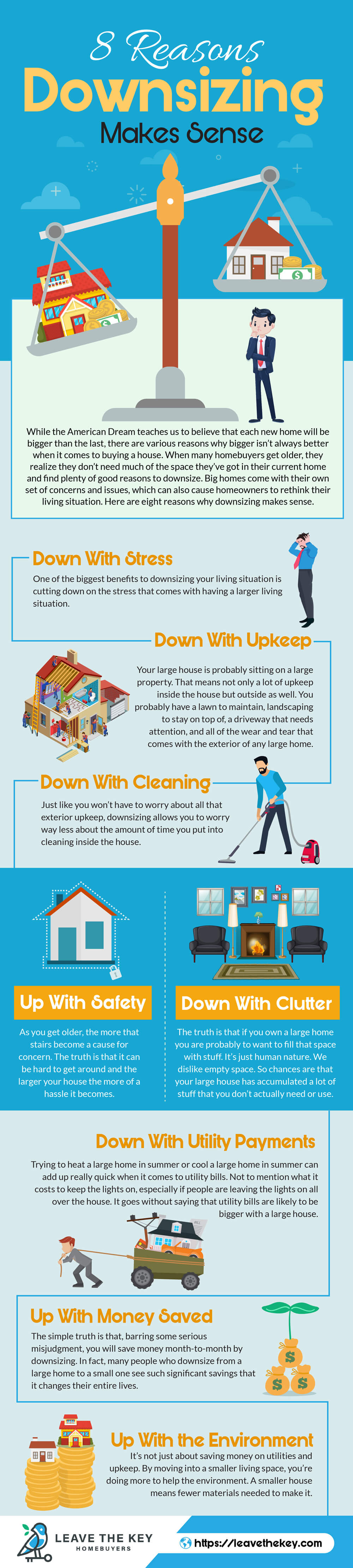 8 Reasons
Downsizing
Makes Sense

While the American Dream teaches us to believe that each new home will be bigger than the last, there are various reasons why bigger isn't always better when it comes to buying a house. When many homebuyers get older, they realize they don't need much of the space they've got in their current home and find plenty of good reasons to downsize. Big homes come with their own set of concerns and issues, which can also cause homeowners to rethink their living situation. Here are eight reasons why downsizing makes sense.

Down With Stress

One of the biggest benefits to downsizing your living situation is cutting down on the stress that comes with having a larger living situation.

Down With Upkeep

Your large house is probably sitting on a large property. That means not only a lot of upkeep inside the house but outside as well. You probably have a lawn to maintain, landscaping to stay on top of, a driveway that needs attention, and all of the wear and tear that comes with the exterior of any large home.

Down With Cleaning

Just like you won't have to worry about all that exterior upkeep, downsizing allows you to worry way less about the amount of time you put into cleaning inside the house.

Up With Safety

As you get older, the more that stairs become a cause for concern. The truth is that it can be hard to get around and the larger your house the more of a hassle it becomes.

Down With Clutter

The truth is that if you own a large home you are probably to want to fill that space with stuff. It's just human nature. We dislike empty space. So chances are that your large house has accumulated a lot of stuff that you don't actually need or use.

Down With Utility Payments

Trying to heat a large home in summer or cool a large home in summer can add up really quick when it comes to utility bills. Not to mention what it costs to keep the lights on, especially if people are leaving the lights on all over the house. It goes without saying that utility bills are likely to be bigger with a large house.

Up With Money Saved

The simple truth is that, barring some serious misjudgment, you will save money month-to-month by downsizing. In fact, many people who downsize from a large home to a small one see such significant savings that it changes their entire lives.

Up With the Environment

It's not just about saving money on utilities and upkeep. By moving into a smaller living space, you're doing more to help the environment. A smaller house means fewer materials needed to make it.

LEAVE THE KEY
HOMEBUYERS

https://leavethekey.com