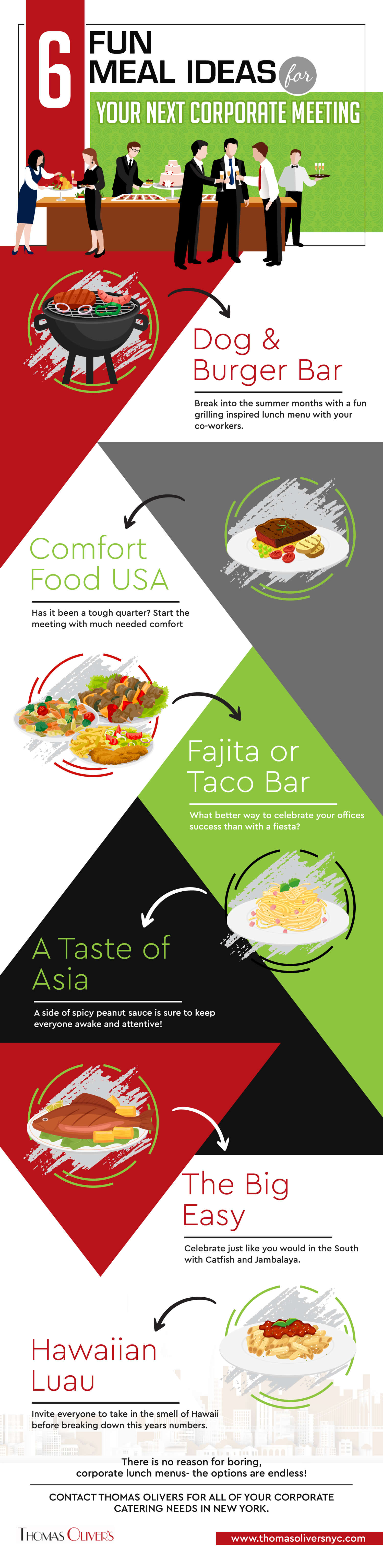 6 FUN MEAL IDEAS for YOUR NEXT CORPORATE MEETING

Dog & Burger Bar

Break into the summer months with a fun grilling inspired lunch menu with your co-workers.

Comfort Food USA

Has it been a tough quarter? Start the meeting with much needed comfort

Fajita or Taco Bar

What better way to celebrate your offices success than with a fiesta?

A Taste of Asia

A side of spicy peanut sauce is sure to keep everyone awake and attentive!

The Big Easy

Celebrate just like you would in the South with Catfish and Jambalaya.

Hawaiian Luau

Invite everyone to take in the smell of Hawaii before breaking down this years numbers.

There is no reason for boring, corporate lunch menus- the options are endless!

CONTACT THOMAS OLIVERS FOR ALL OF YOUR CORPORATE CATERING NEEDS IN NEW YORK.

THOMAS OLIVER'S

www.thomasoliversnyc.com